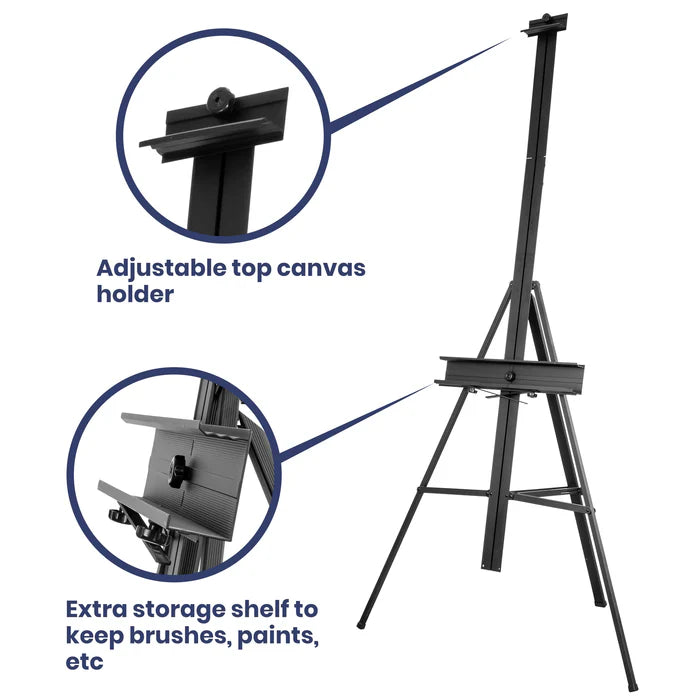 Adjustable top canvas holder

Extra storage shelf to keep brushes, paints, etc